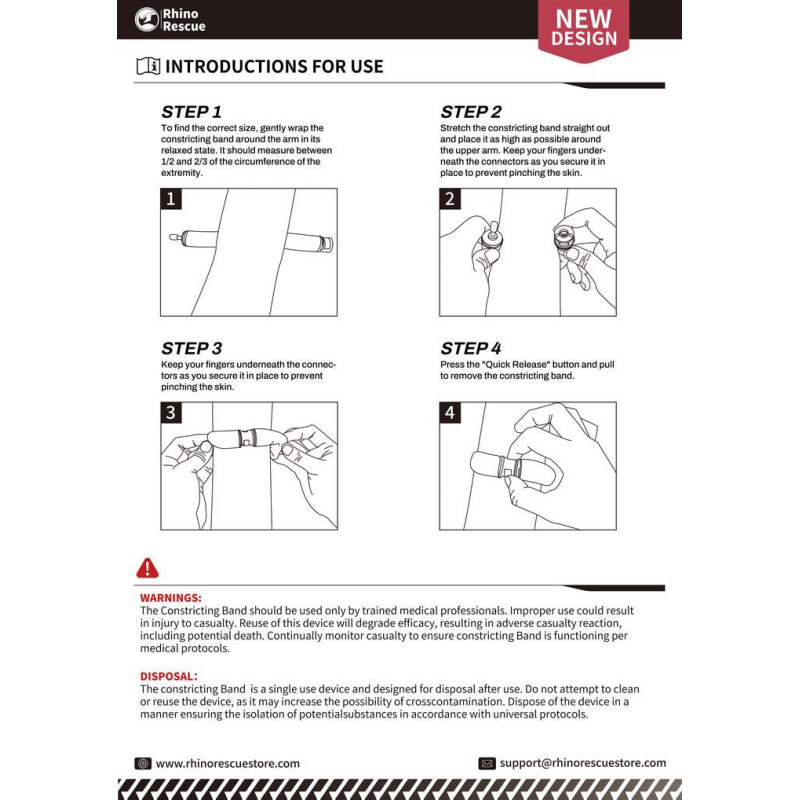 Rhino Rescue

NEW DESIGN

INTRODUCTIONS FOR USE

STEP 1
To find the correct size, gently wrap the constricting band around the arm in its relaxed state. It should measure between 1/2 and 2/3 of the circumference of the extremity.

1

STEP 2
Stretch the constricting band straight out and place it as high as possible around the upper arm. Keep your fingers underneath the connectors as you secure it in place to prevent pinching the skin.

2

STEP 3
Keep your fingers underneath the connectors as you secure it in place to prevent pinching the skin.

3

STEP 4
Press the "Quick Release" button and pull to remove the constricting band.

4

WARNINGS:
The Constricting Band should be used only by trained medical professionals. Improper use could result in injury to casualty. Reuse of this device will degrade efficacy, resulting in adverse casualty reaction, including potential death. Continually monitor casualty to ensure constricting Band is functioning per medical protocols.

DISPOSAL:
The constricting Band is a single use device and designed for disposal after use. Do not attempt to clean or reuse the device, as it may increase the possibility of crosscontamination. Dispose of the device in a manner ensuring the isolation of potentialsubstances in accordance with universal protocols.

www.rhinorescuestore.com

support@rhinorescuestore.com